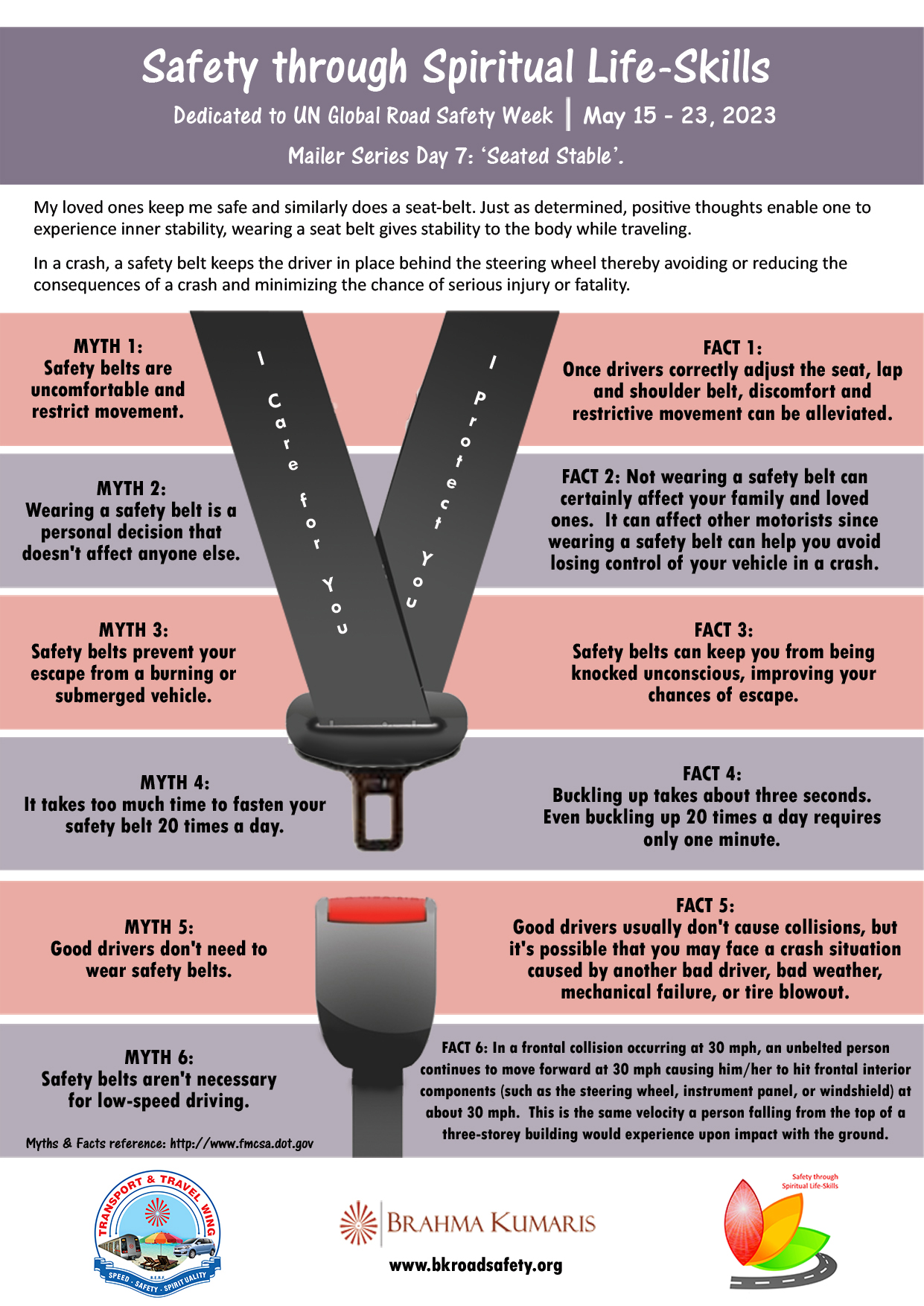 Safety through Spiritual Life-Skills

Dedicated to UN Global Road Safety Week | May 15 - 23, 2023

Mailer Series Day 7: 'Seated Stable'.

My loved ones keep me safe and similarly does a seat-belt. Just as determined, positive thoughts enable one to experience inner stability, wearing a seat belt gives stability to the body while traveling.

In a crash, a safety belt keeps the driver in place behind the steering wheel thereby avoiding or reducing the consequences of a crash and minimizing the chance of serious injury or fatality.

I Care for You

I Protect You

MYTH 1:
Safety belts are uncomfortable and restrict movement.

FACT 1:
Once drivers correctly adjust the seat, lap and shoulder belt, discomfort and restrictive movement can be alleviated.

MYTH 2:
Wearing a safety belt is a personal decision that doesn't affect anyone else.

FACT 2: Not wearing a safety belt can certainly affect your family and loved ones. It can affect other motorists since wearing a safety belt can help you avoid losing control of your vehicle in a crash.

MYTH 3:
Safety belts prevent your escape from a burning or submerged vehicle.

FACT 3:
Safety belts can keep you from being knocked unconscious, improving your chances of escape.

MYTH 4:
It takes too much time to fasten your safety belt 20 times a day.

FACT 4:
Buckling up takes about three seconds. Even buckling up 20 times a day requires only one minute.

MYTH 5:
Good drivers don't need to wear safety belts.

FACT 5:
Good drivers usually don't cause collisions, but it's possible that you may face a crash situation caused by another bad driver, bad weather, mechanical failure, or tire blowout.

MYTH 6:
Safety belts aren't necessary for low-speed driving.

FACT 6: In a frontal collision occurring at 30 mph, an unbelted person continues to move forward at 30 mph causing him/her to hit frontal interior components (such as the steering wheel, instrument panel, or windshield) at about 30 mph. This is the same velocity a person falling from the top of a three-storey building would experience upon impact with the ground.

Myths & Facts reference: http://www.fmcsa.dot.gov

TRANSPORT & TRAVEL WING
SPEED . SAFETY . SPIRITUALITY

BRAHMA KUMARIS
www.bkroadsafety.org

Safety through Spiritual Life-Skills